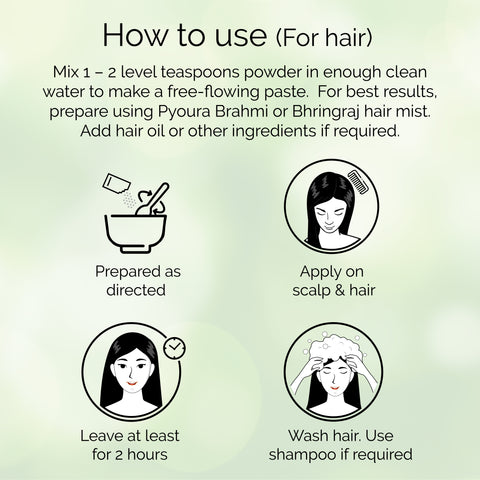 How to use (For hair)

Mix 1 – 2 level teaspoons powder in enough clean water to make a free-flowing paste. For best results, prepare using Pyoura Brahmi or Bhringraj hair mist. Add hair oil or other ingredients if required.

Prepared as directed

Apply on scalp & hair

Leave at least for 2 hours

Wash hair. Use shampoo if required